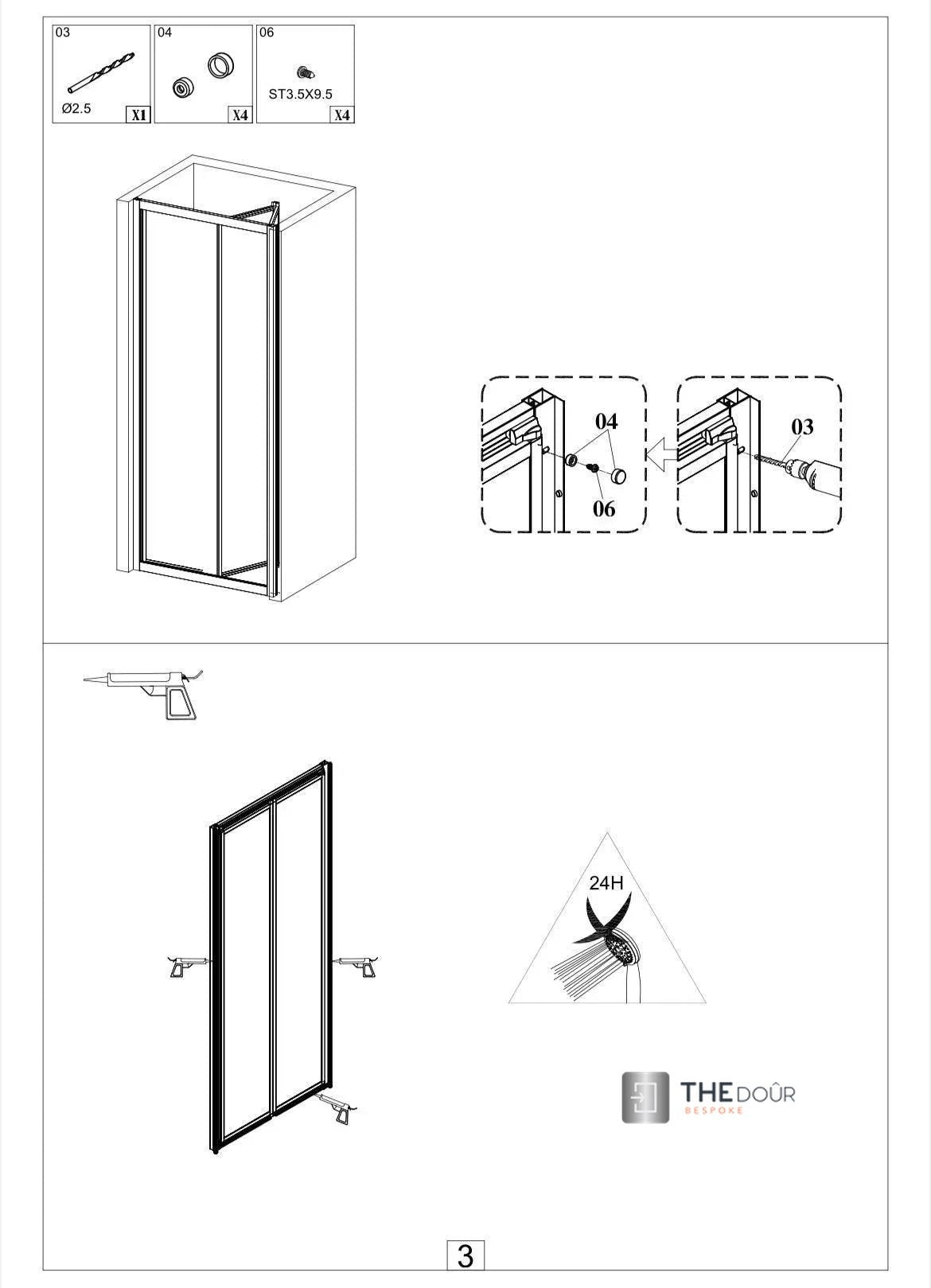 03
Ø2.5
X1

04
X4

06
ST3.5X9.5
X4

04
06
03

24H

THE DOÛR
BESPOKE

3