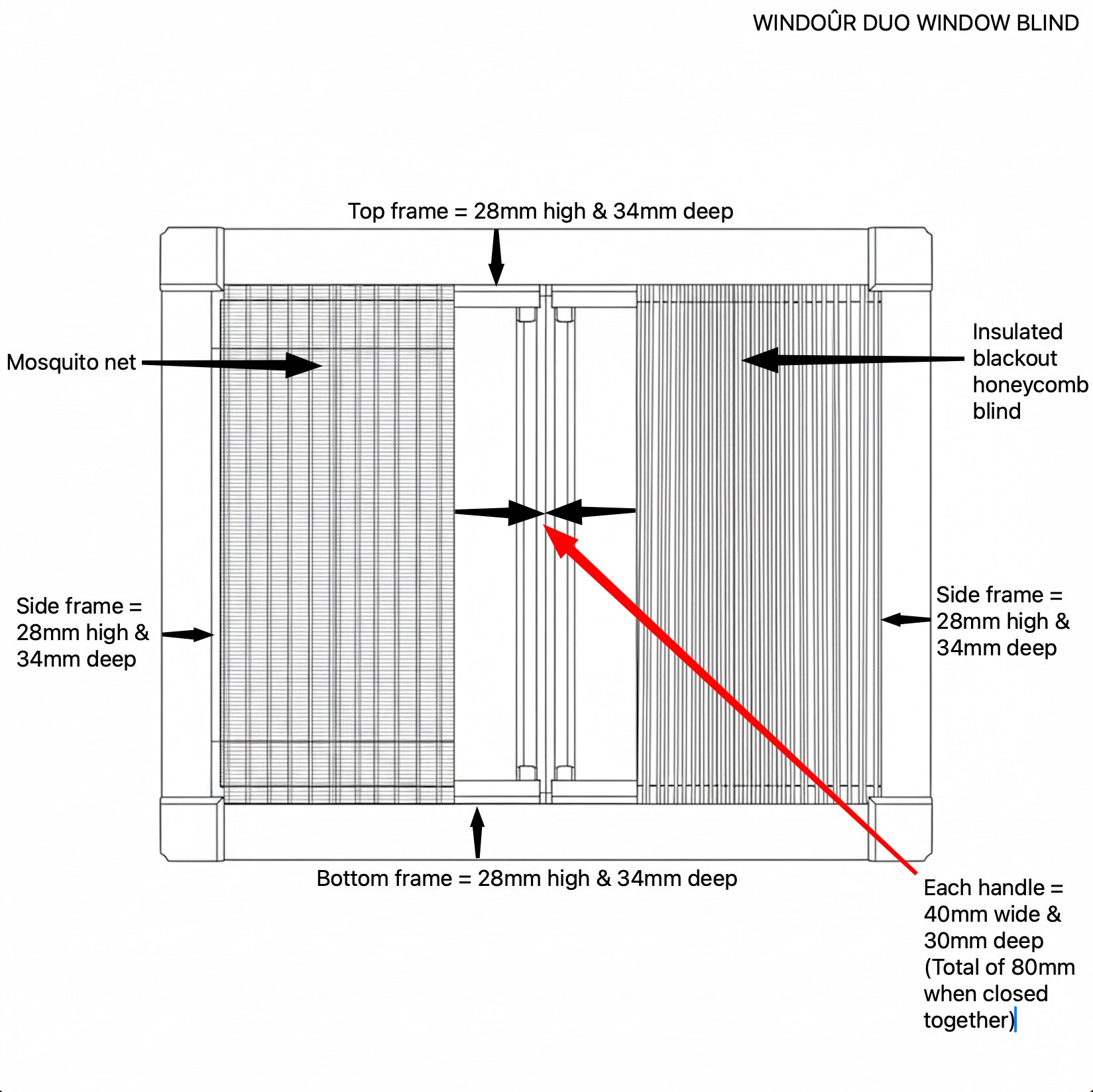 WINDOÛR DUO WINDOW BLIND

Top frame = 28mm high & 34mm deep

Mosquito net

Insulated blackout honeycomb blind

Side frame = 28mm high & 34mm deep

Side frame = 28mm high & 34mm deep

Bottom frame = 28mm high & 34mm deep

Each handle = 40mm wide & 30mm deep (Total of 80mm when closed together)