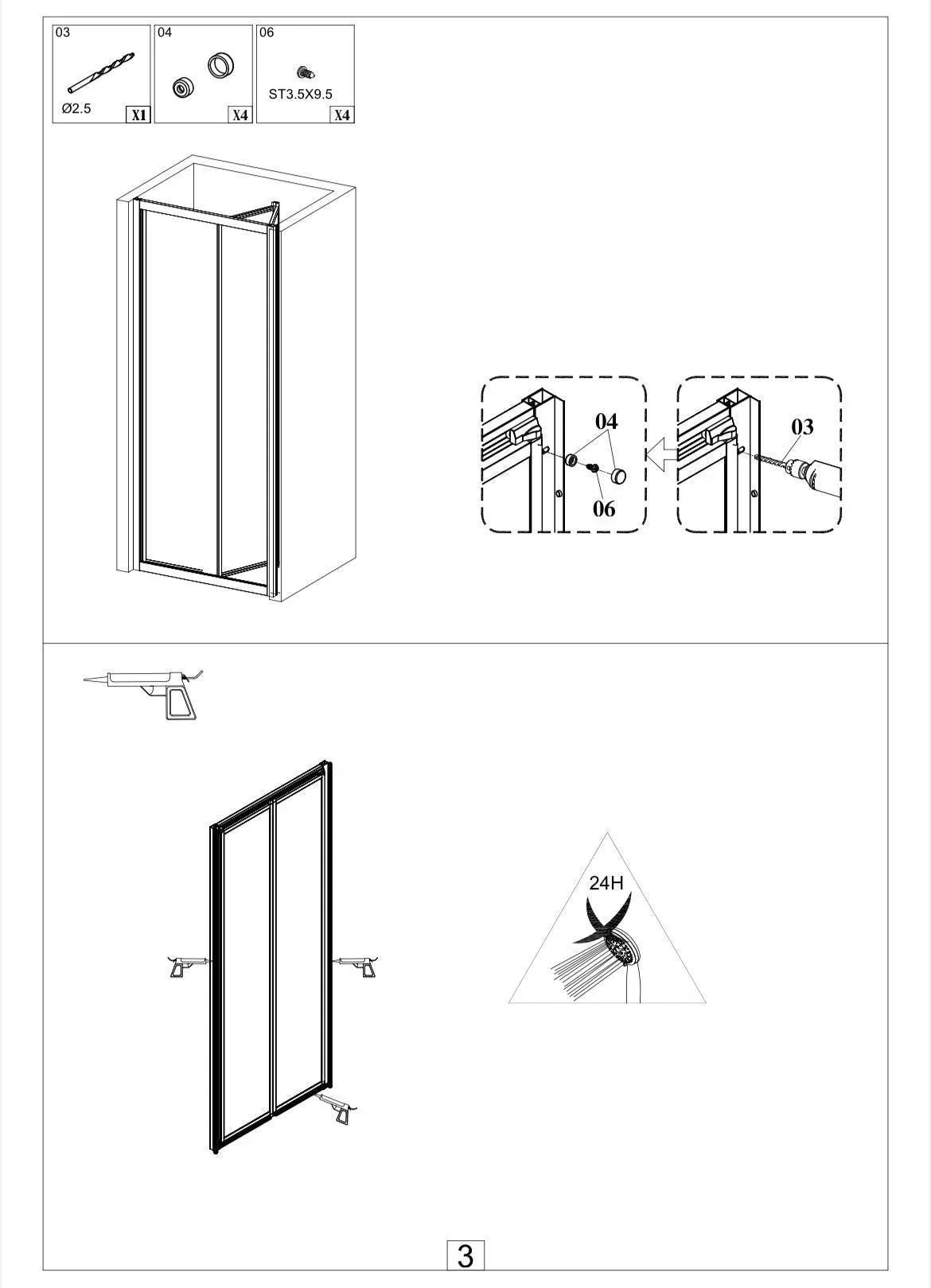 03
Ø2.5
X1

04
X4

06
ST3.5X9.5
X4

04
06
03

24H

3