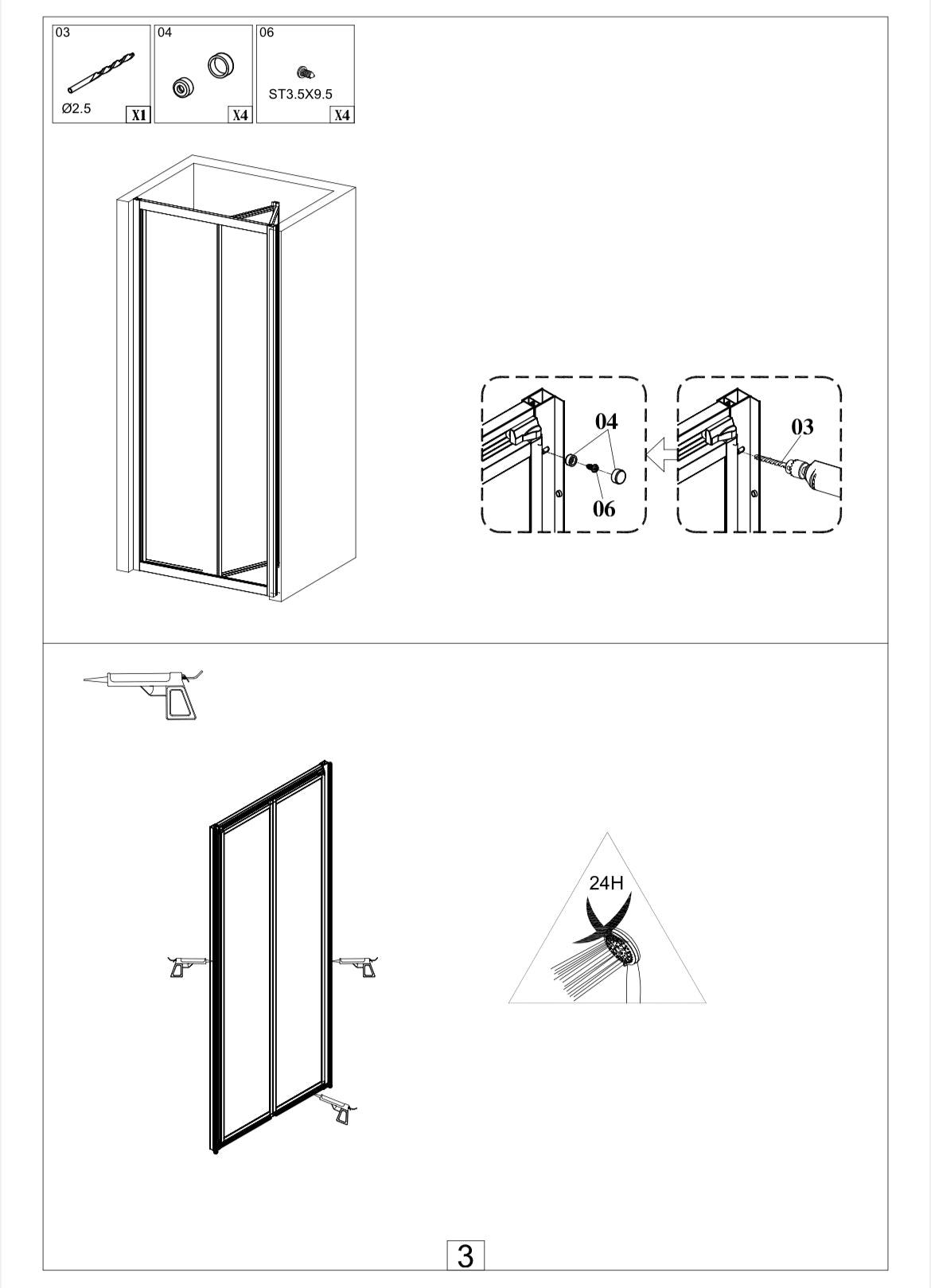 03
Ø2.5
X1

04
X4

06
ST3.5X9.5
X4

04
06
03

24H

3