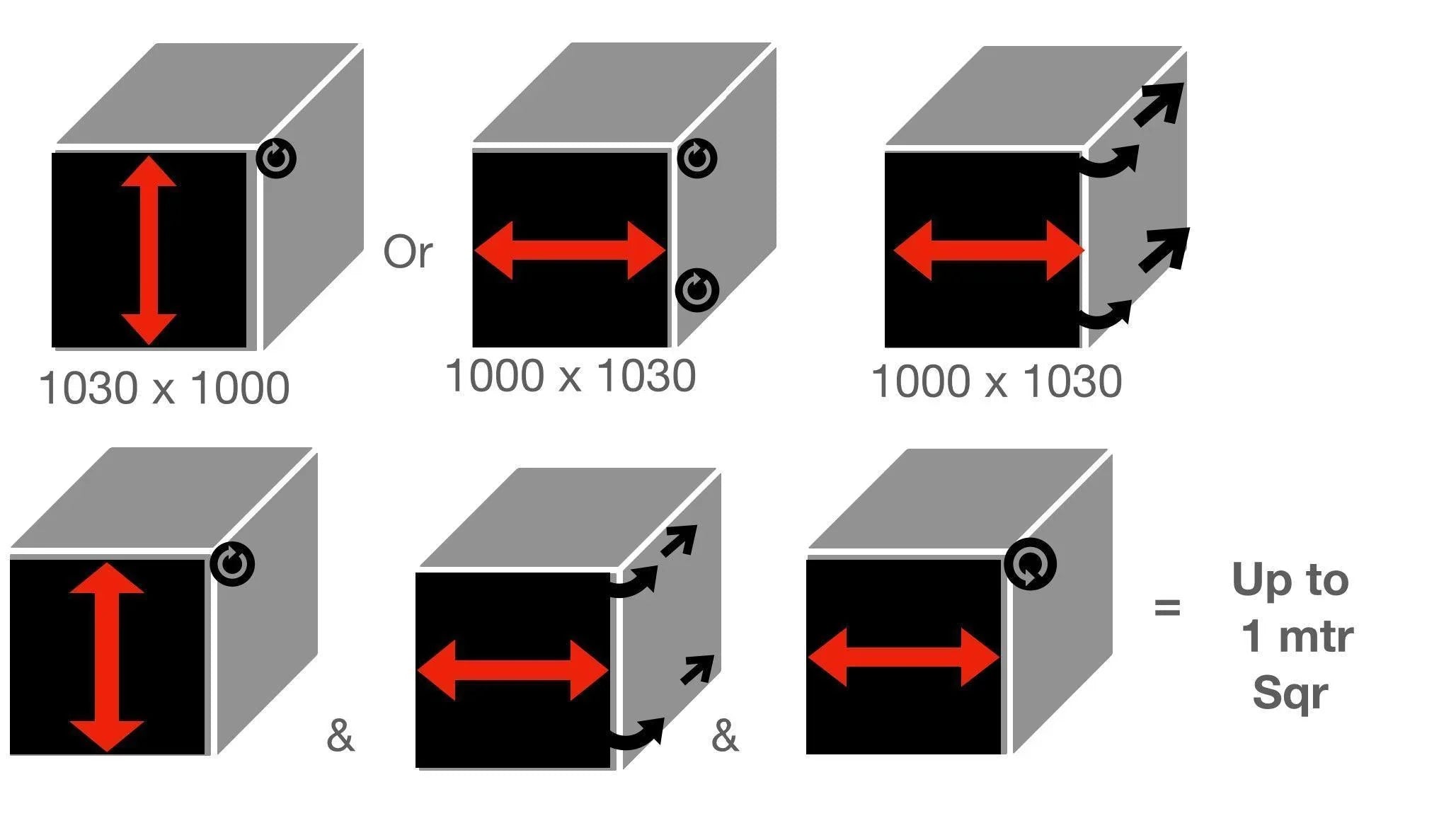 Or

1030 x 1000

1000 x 1030

1000 x 1030

&

&

=

Up to
1 mtr
Sqr