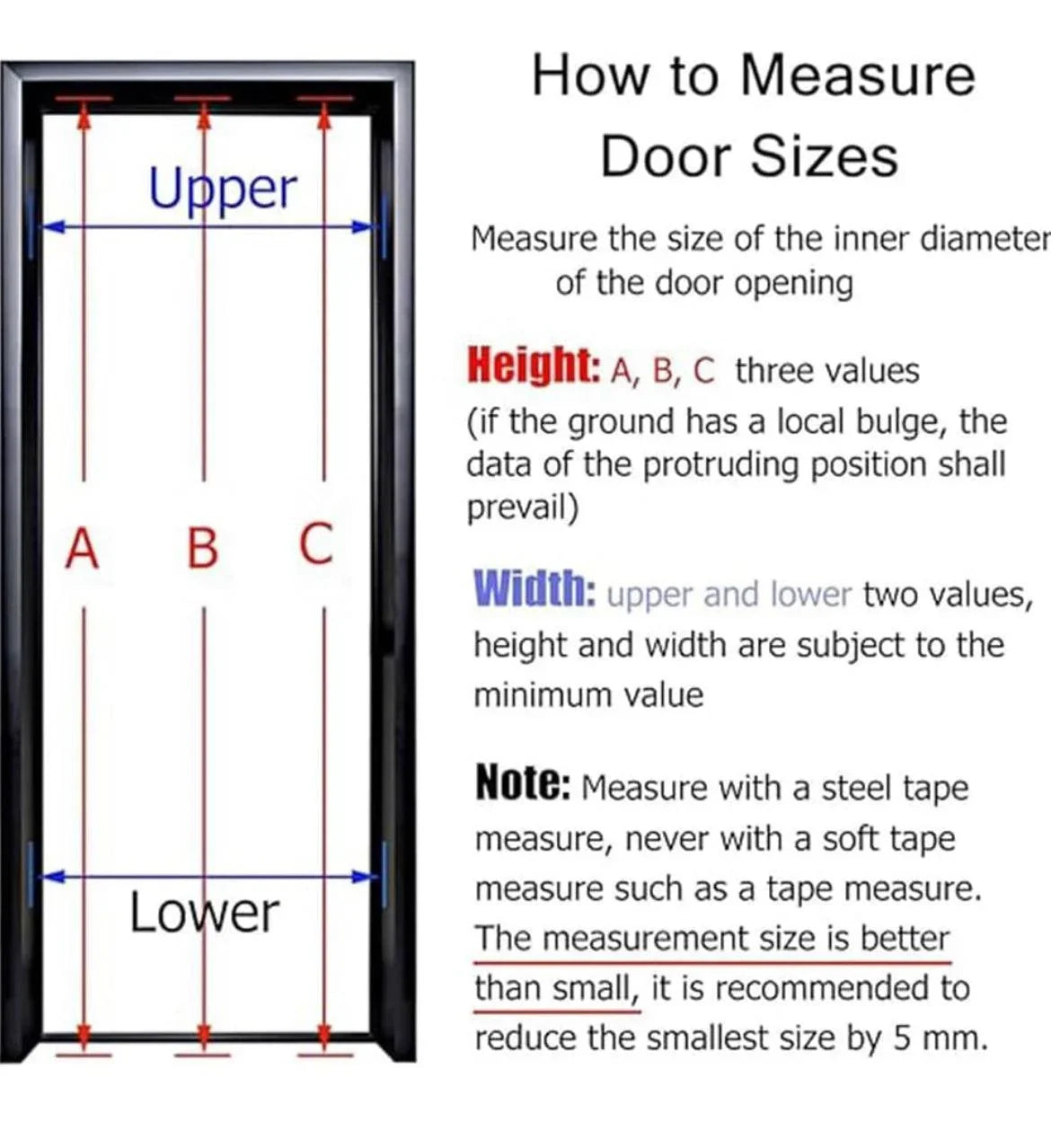 Upper

A B C

Lower

How to Measure Door Sizes

Measure the size of the inner diameter of the door opening

Height: A, B, C three values (if the ground has a local bulge, the data of the protruding position shall prevail)

Width: upper and lower two values, height and width are subject to the minimum value

Note: Measure with a steel tape measure, never with a soft tape measure such as a tape measure. The measurement size is better than small, it is recommended to reduce the smallest size by 5 mm.