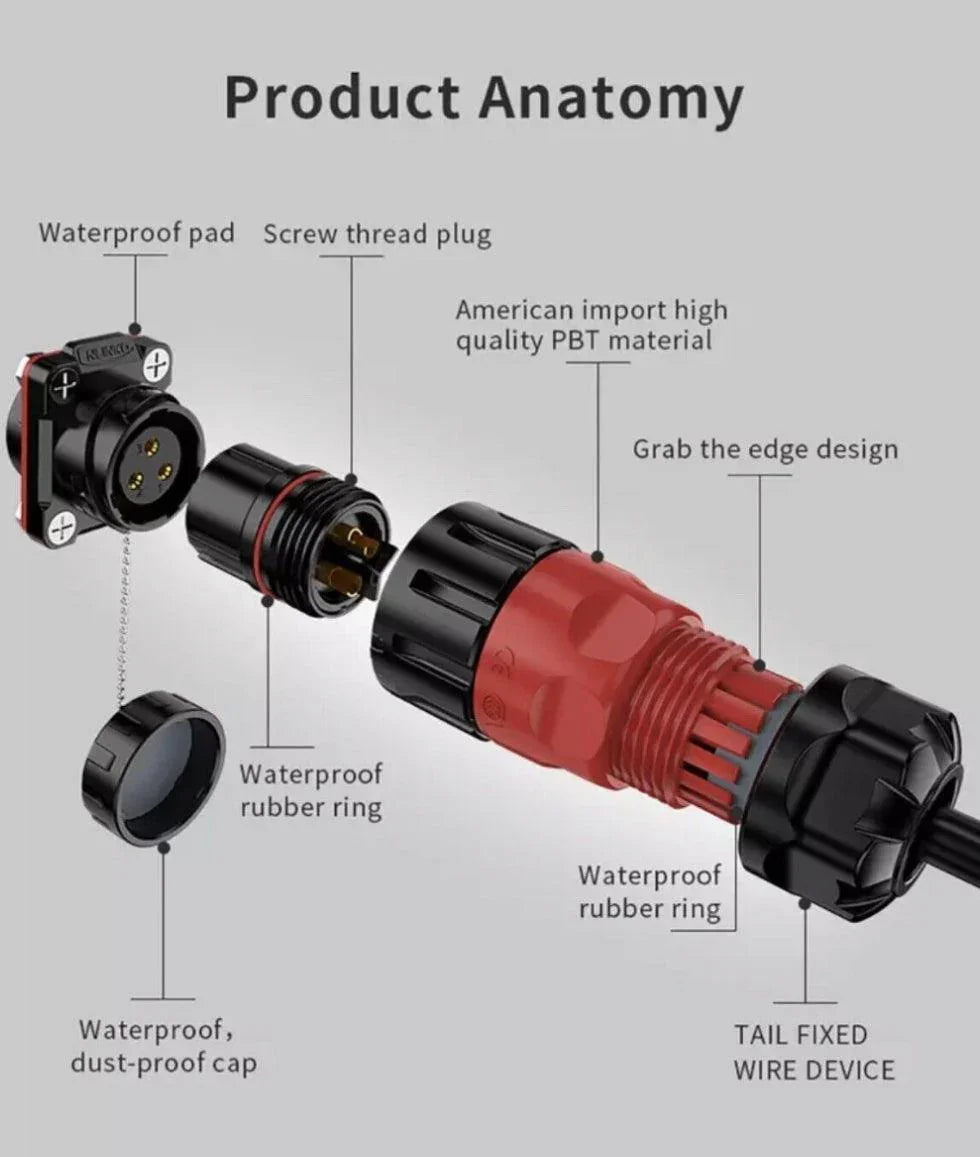 Product Anatomy

Waterproof pad

Screw thread plug

American import high quality PBT material

Grab the edge design

Waterproof rubber ring

Waterproof rubber ring

Waterproof, dust-proof cap

TAIL FIXED WIRE DEVICE